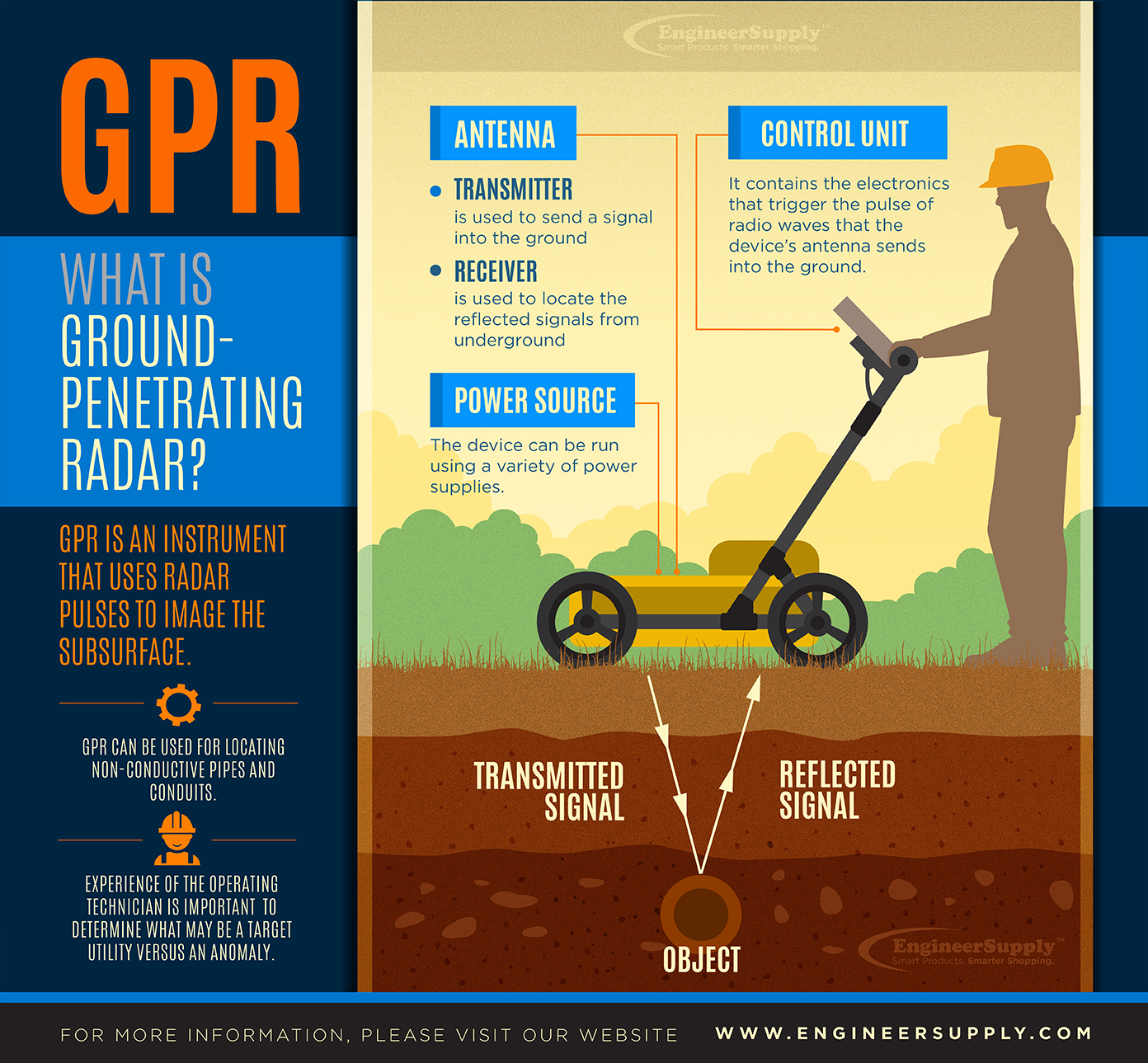 GPR

WHAT IS GROUND-PENETRATING RADAR?

GPR IS AN INSTRUMENT THAT USES RADAR PULSES TO IMAGE THE SUBSURFACE.

GPR CAN BE USED FOR LOCATING NON-CONDUCTIVE PIPES AND CONDUITS.

EXPERIENCE OF THE OPERATING TECHNICIAN IS IMPORTANT TO DETERMINE WHAT MAY BE A TARGET UTILITY VERSUS AN ANOMALY.

EngineerSupply™
Smart Products. Smarter Shopping.

ANTENNA

TRANSMITTER
is used to send a signal into the ground

RECEIVER
is used to locate the reflected signals from underground

POWER SOURCE

The device can be run using a variety of power supplies.

CONTROL UNIT

It contains the electronics that trigger the pulse of radio waves that the device's antenna sends into the ground.

TRANSMITTED SIGNAL

REFLECTED SIGNAL

OBJECT

EngineerSupply™
Smart Products. Smarter Shopping.

FOR MORE INFORMATION, PLEASE VISIT OUR WEBSITE WWW.ENGINEERSUPPLY.COM