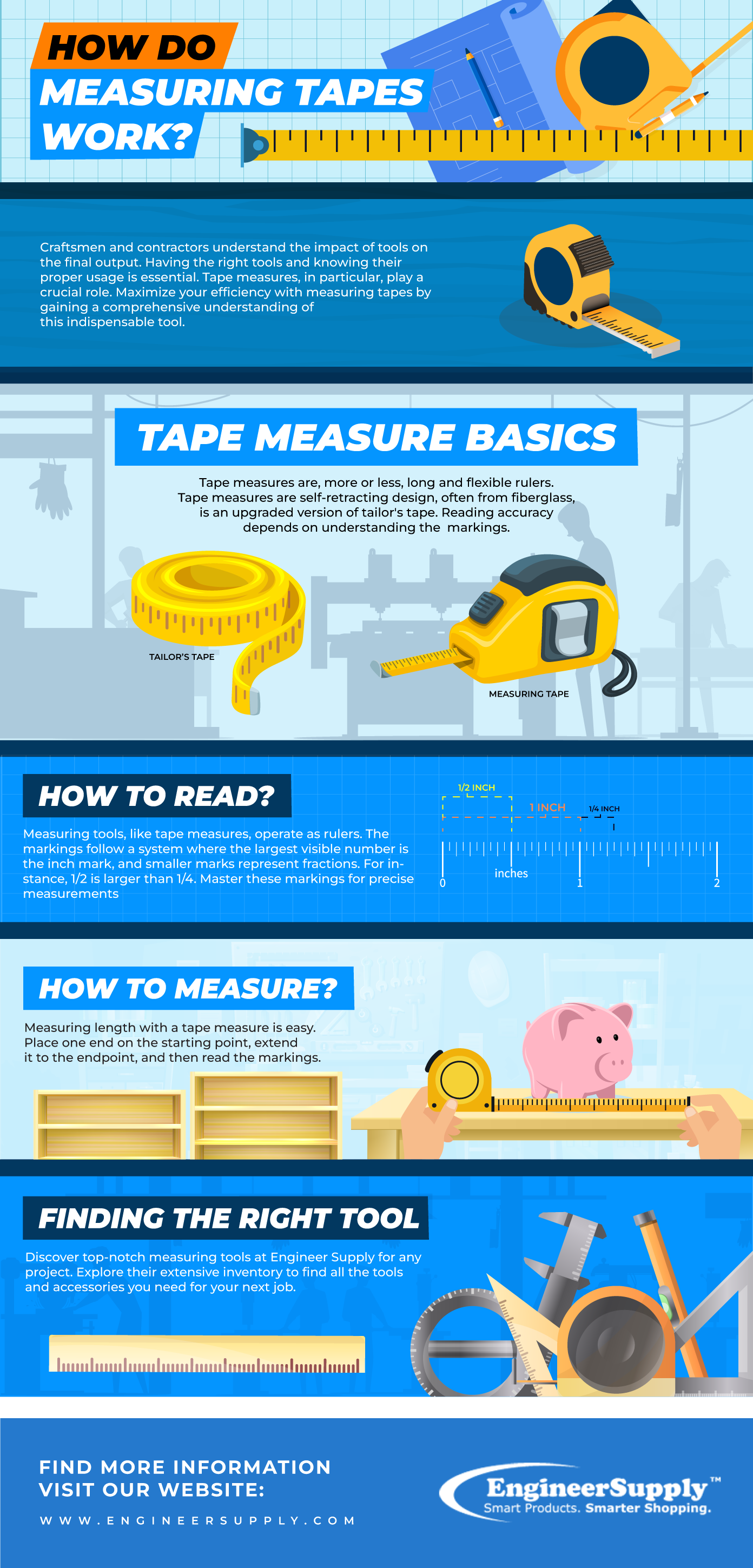 HOW DO
MEASURING TAPES
WORK?

Craftsmen and contractors understand the impact of tools on the final output. Having the right tools and knowing their proper usage is essential. Tape measures, in particular, play a crucial role. Maximize your efficiency with measuring tapes by gaining a comprehensive understanding of this indispensable tool.

TAPE MEASURE BASICS

Tape measures are, more or less, long and flexible rulers. Tape measures are self-retracting design, often from fiberglass, is an upgraded version of tailor's tape. Reading accuracy depends on understanding the markings.

TAILOR'S TAPE

MEASURING TAPE

HOW TO READ?

Measuring tools, like tape measures, operate as rulers. The markings follow a system where the largest visible number is the inch mark, and smaller marks represent fractions. For instance, 1/2 is larger than 1/4. Master these markings for precise measurements

1/2 INCH
1 INCH
1/4 INCH
inches
0
1
2

HOW TO MEASURE?

Measuring length with a tape measure is easy. Place one end on the starting point, extend it to the endpoint, and then read the markings.

FINDING THE RIGHT TOOL

Discover top-notch measuring tools at Engineer Supply for any project. Explore their extensive inventory to find all the tools and accessories you need for your next job.

FIND MORE INFORMATION
VISIT OUR WEBSITE:
WWW.ENGINEERSUPPLY.COM

EngineerSupply™
Smart Products. Smarter Shopping.