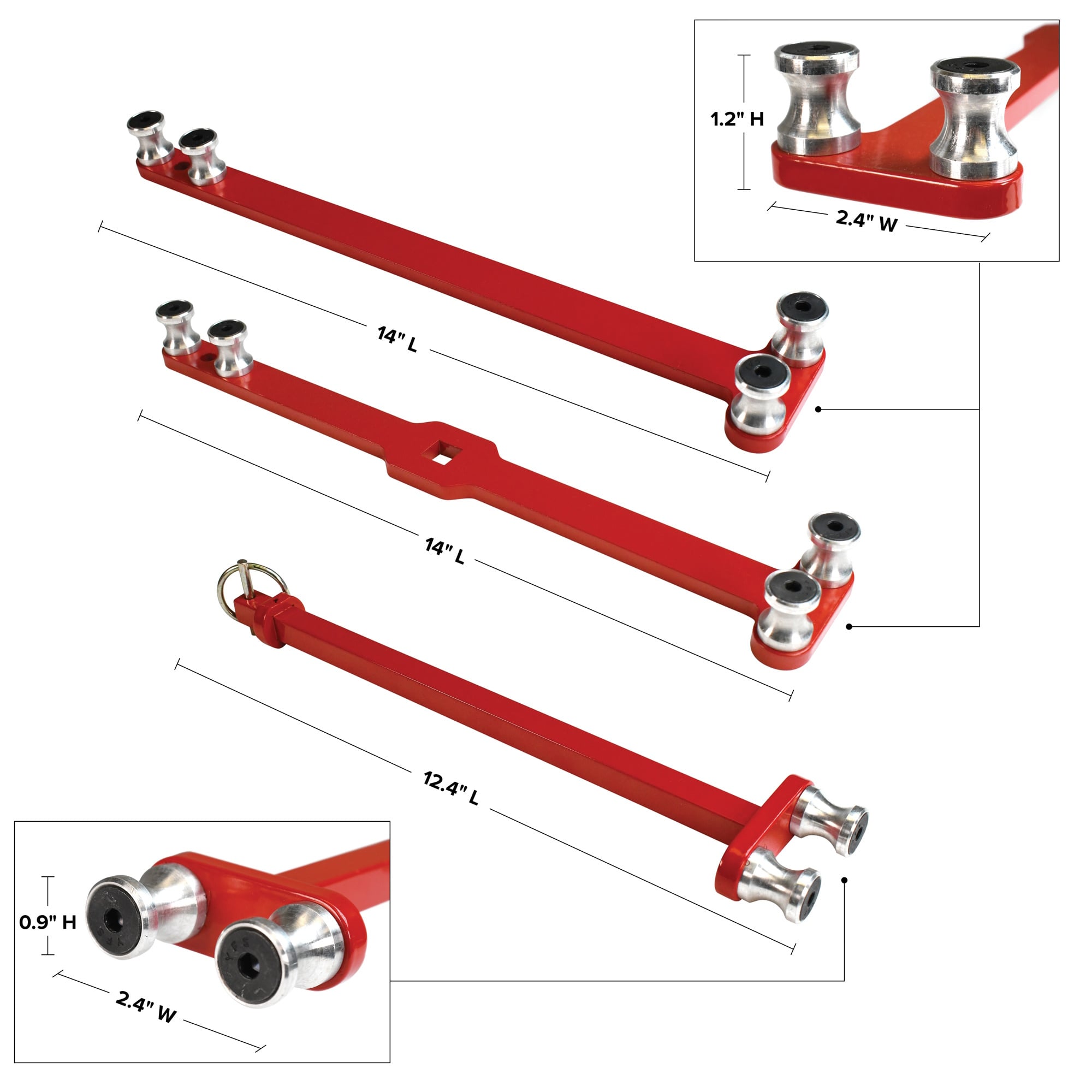 1.2" H

2.4" W

14" L

14" L

12.4" L

0.9" H

2.4" W