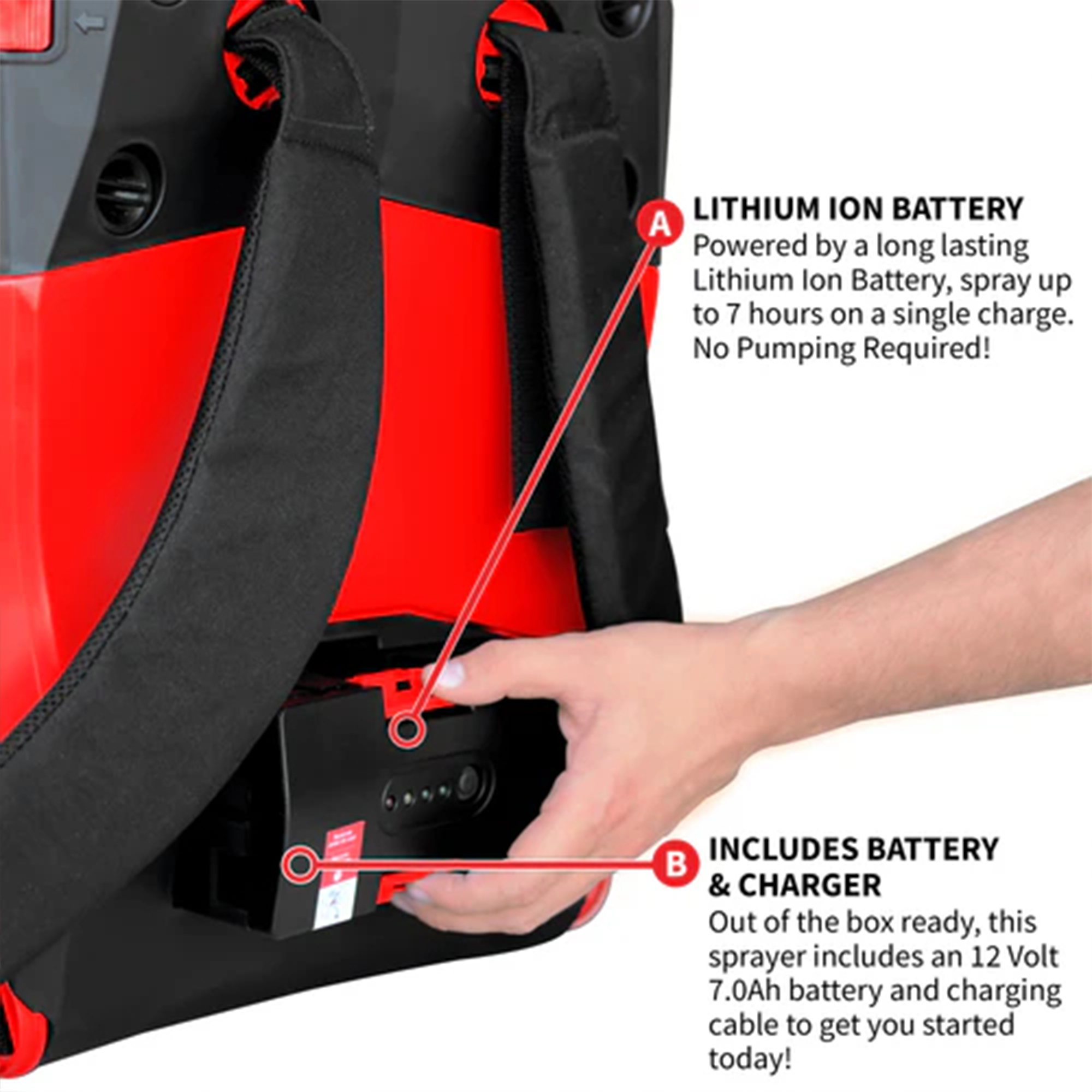 A

LITHIUM ION BATTERY
Powered by a long lasting Lithium Ion Battery, spray up to 7 hours on a single charge. No Pumping Required!

B

INCLUDES BATTERY & CHARGER
Out of the box ready, this sprayer includes an 12 Volt 7.0Ah battery and charging cable to get you started today!