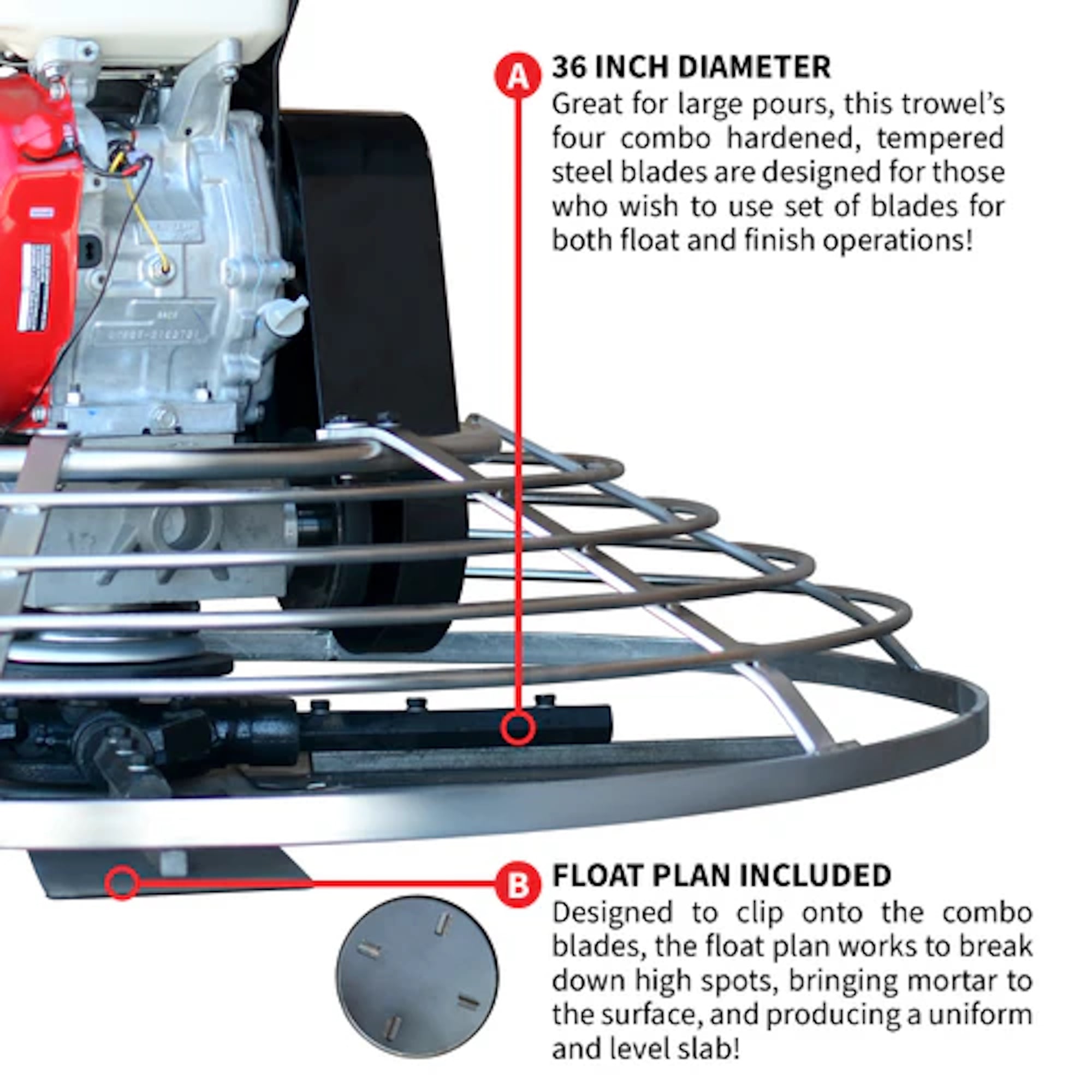 A

36 INCH DIAMETER
Great for large pours, this trowel's four combo hardened, tempered steel blades are designed for those who wish to use set of blades for both float and finish operations!

B

FLOAT PLAN INCLUDED
Designed to clip onto the combo blades, the float plan works to break down high spots, bringing mortar to the surface, and producing a uniform and level slab!